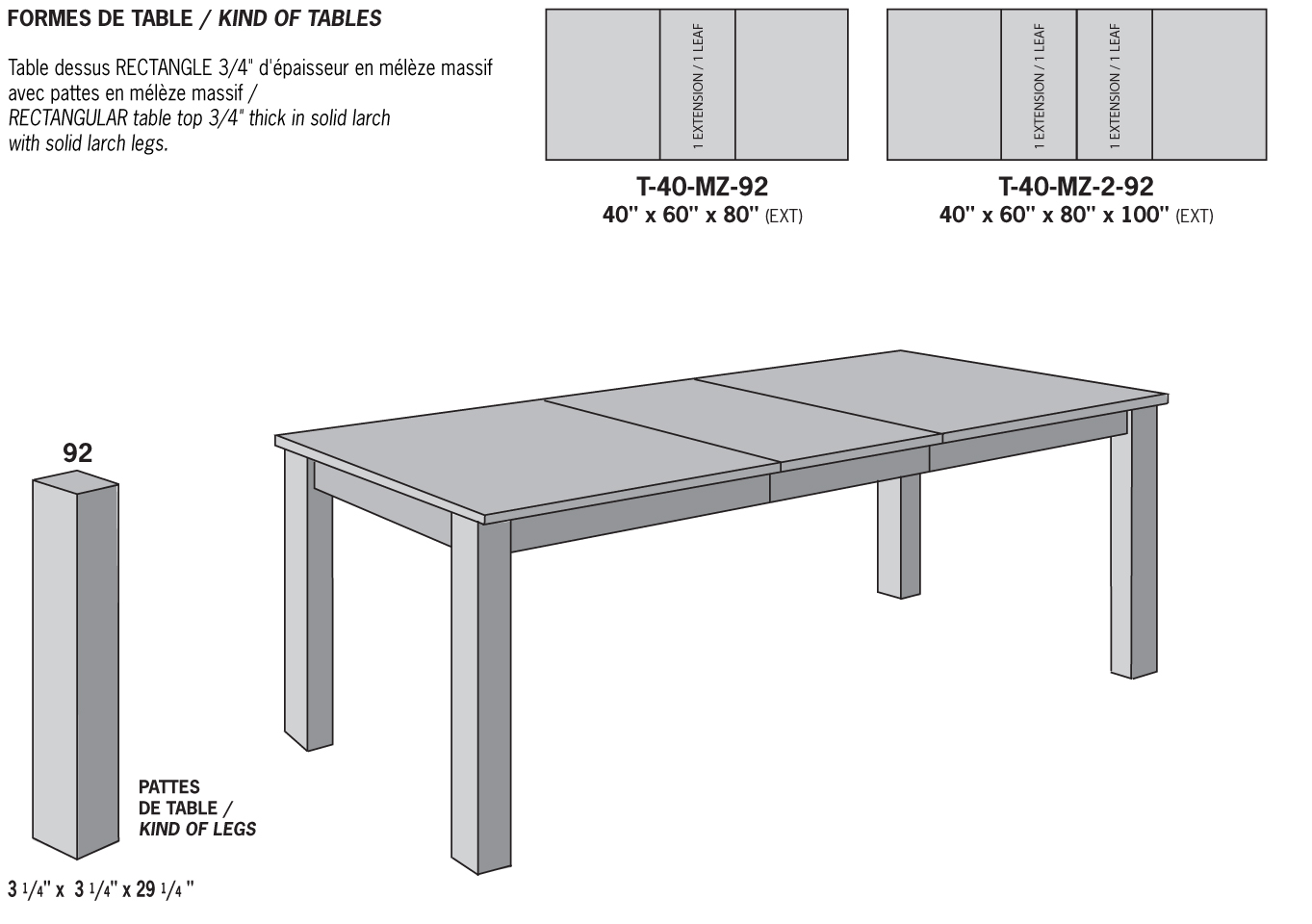 FORMES DE TABLE / KIND OF TABLES

Table dessus RECTANGLE 3/4" d'épaisseur en mélèze massif avec pattes en mélèze massif / RECTANGULAR table top 3/4" thick in solid larch with solid larch legs.

1 EXTENSION / 1 LEAF

T-40-MZ-92
40" x 60" x 80" (EXT)

1 EXTENSION / 1 LEAF

1 EXTENSION / 1 LEAF

T-40-MZ-2-92
40" x 60" x 80" x 100" (EXT)

92

PATTES DE TABLE / KIND OF LEGS

3 1/4" x 3 1/4" x 29 1/4 "